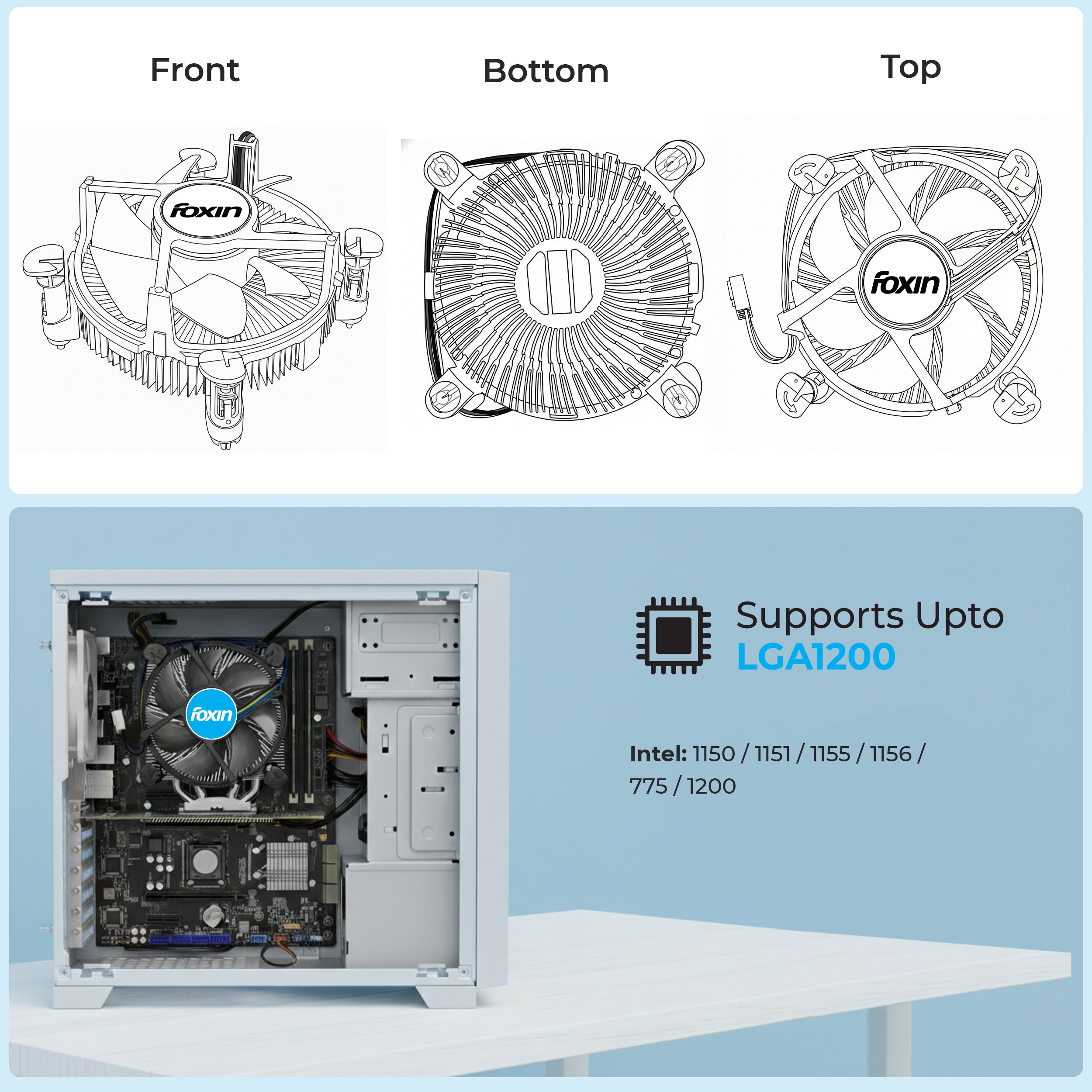 Front

Bottom

Top

foxin

foxin

foxin

Supports Upto
LGA1200

Intel: 1150 / 1151 / 1155 / 1156 / 775 / 1200